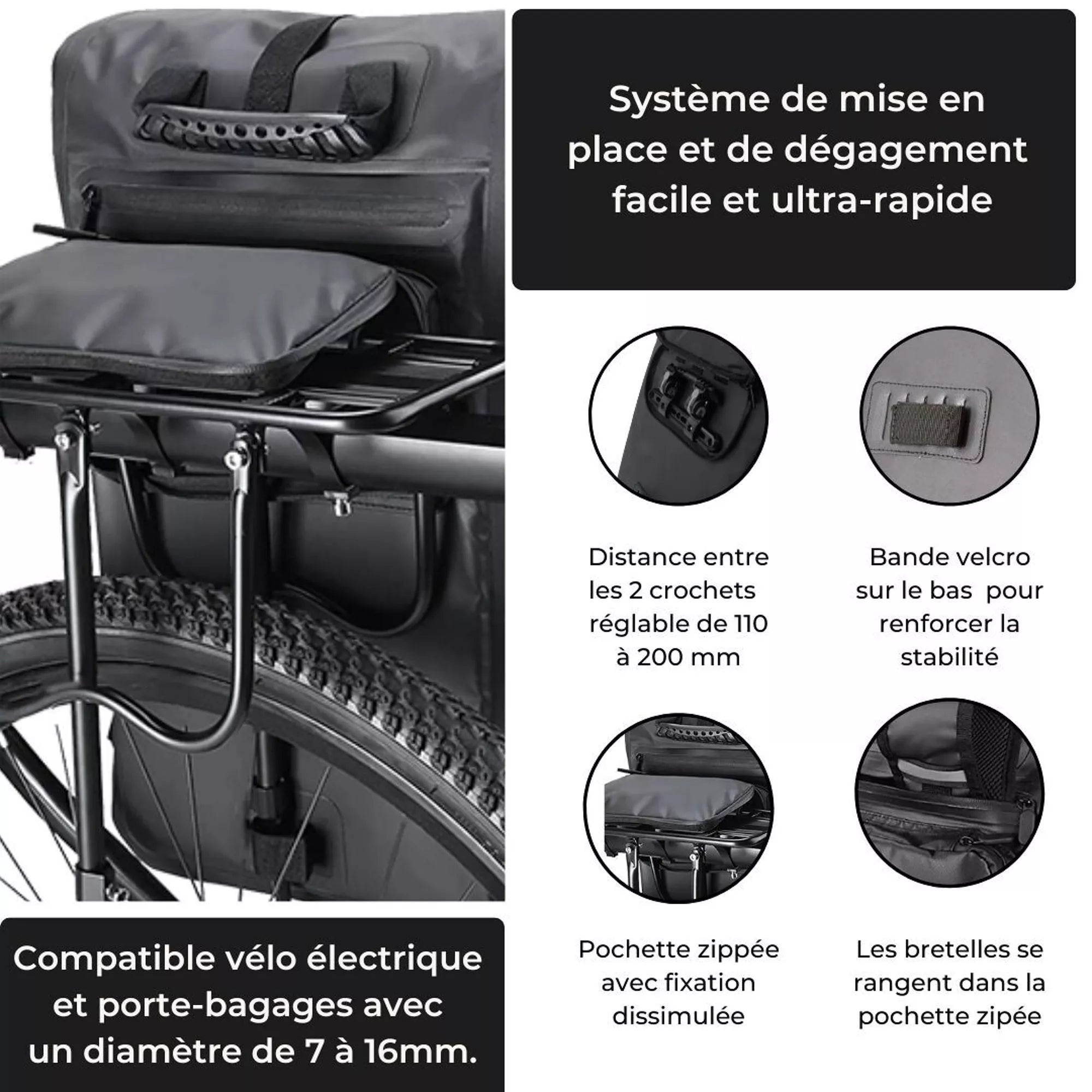 Système de mise en place et de dégagement facile et ultra-rapide

Distance entre les 2 crochets réglable de 110 à 200 mm

Bande velcro sur le bas  pour renforcer la stabilité

Pochette zippée avec fixation dissimulée

Les bretelles se rangent dans la pochette zipée

Compatible vélo électrique et porte-bagages avec un diamètre de 7 à 16mm.