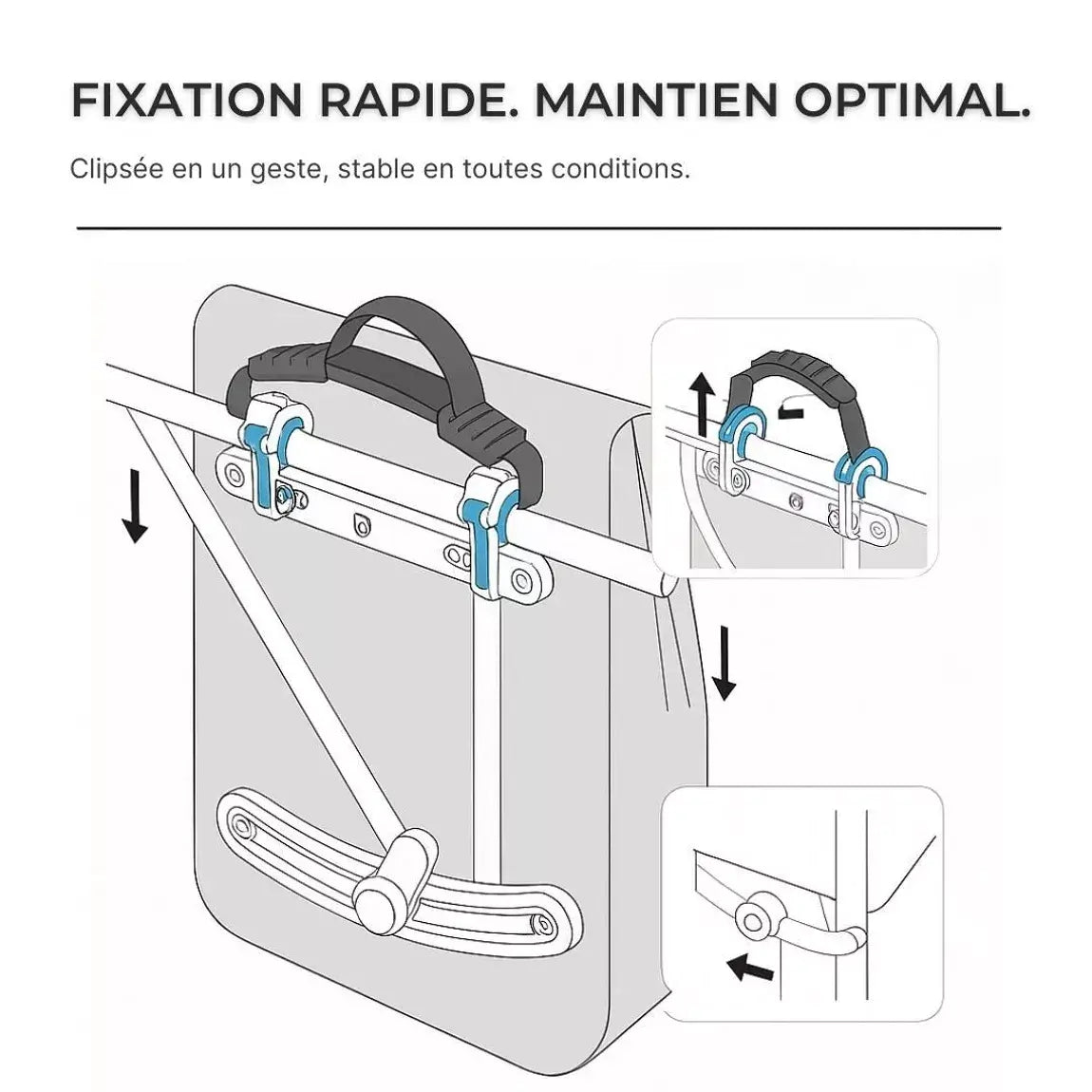 FIXATION RAPIDE. MAINTIEN OPTIMAL.

Clipsée en un geste, stable en toutes conditions.